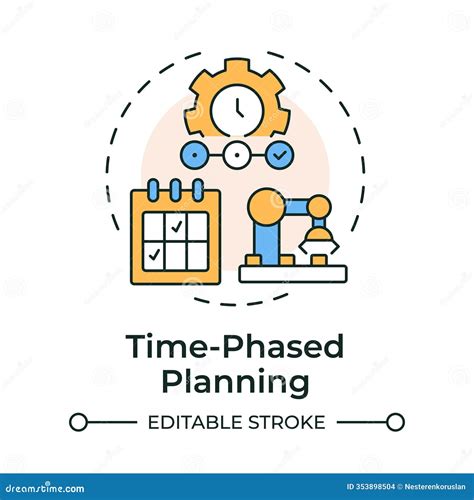 Time-Phased Planning

EDITABLE STROKE

dreamstime.com

ID 353898504 © Nesterenkoruslan