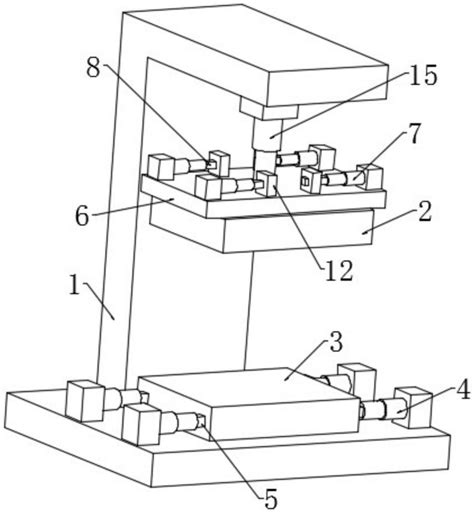 8
15
7
6
2
12
1
3
4
5