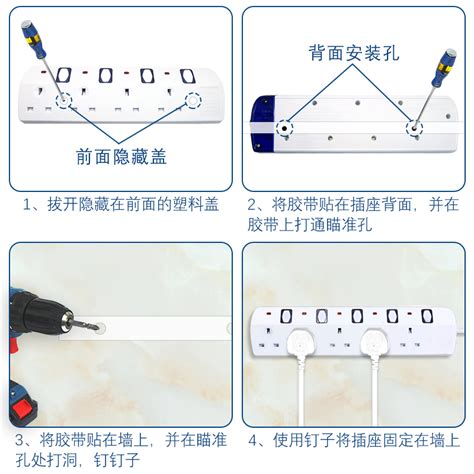 前面隐藏盖

1、拔开隐藏在前面的塑料盖

背面安装孔

2、将胶带贴在插座背面，并在胶带上打通瞄准孔

3、将胶带贴在墙上，并在瞄准孔处打洞，钉钉子

4、使用钉子将插座固定在墙上