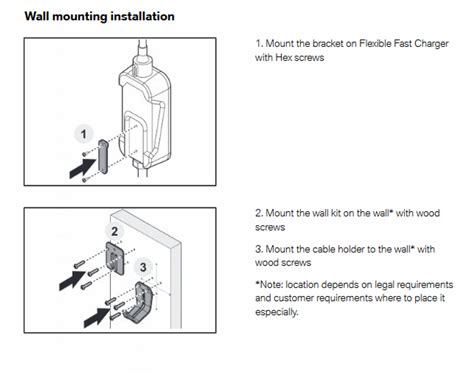 Wall mounting installation

1

1. Mount the bracket on Flexible Fast Charger with Hex screws

2

3

2. Mount the wall kit on the wall* with wood screws

3. Mount the cable holder to the wall* with wood screws

*Note: location depends on legal requirements and customer requirements where to place it especially.