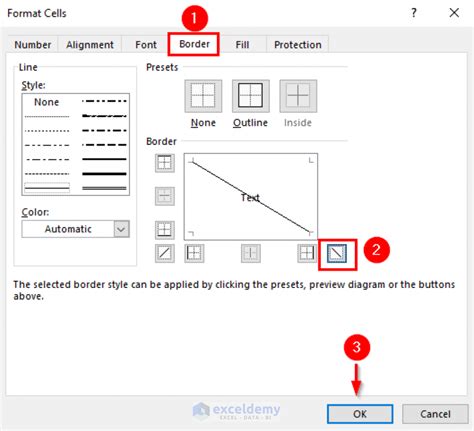 Format Cells ? X

1

Number Alignment Font Border Fill Protection

Line

Style:

None

Color:

Automatic

Presets

None Outline Inside

Border

Text

2

The selected border style can be applied by clicking the presets, preview diagram or the buttons above.

3

exceldemy
EXCEL · DATA · BI

OK Cancel