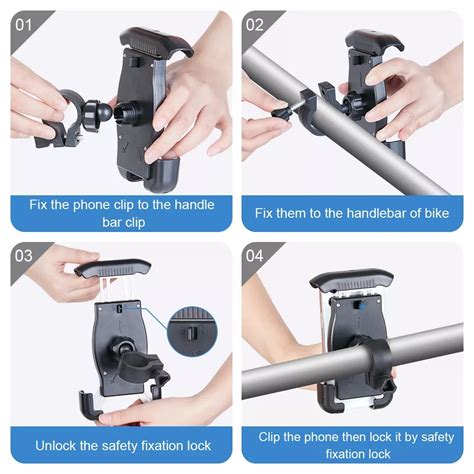 01

Fix the phone clip to the handle bar clip

02

Fix them to the handlebar of bike

03

Unlock the safety fixation lock

04

Clip the phone then lock it by safety fixation lock