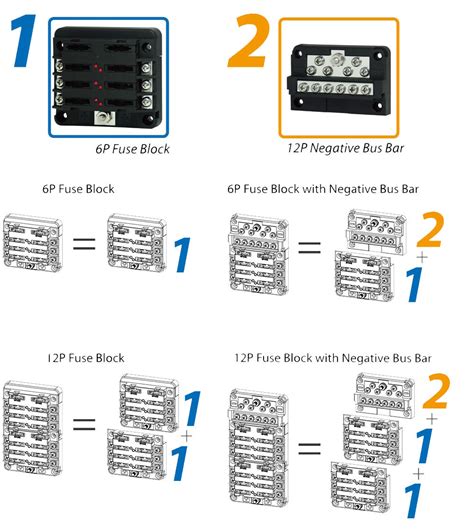 1

6P Fuse Block

2

12P Negative Bus Bar

6P Fuse Block

=

1

6P Fuse Block with Negative Bus Bar

=

2

+

1

12P Fuse Block

=

1

+

1

12P Fuse Block with Negative Bus Bar

=

2

+

1

+

1