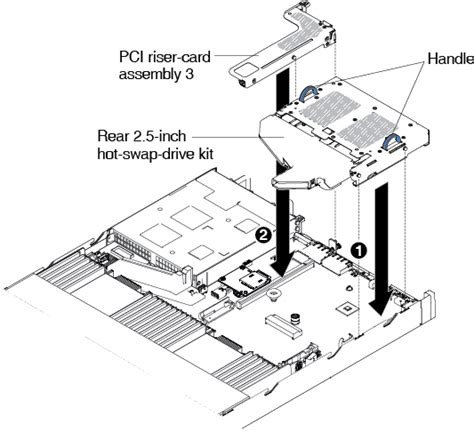 PCI riser-card assembly 3

Handle

Rear 2.5-inch hot-swap-drive kit

2

1