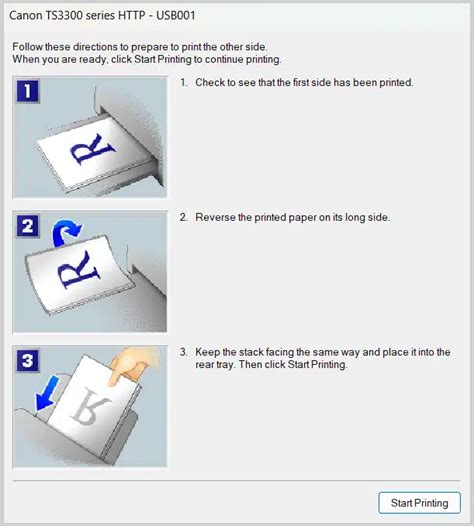 Canon TS3300 series HTTP - USB001

Follow these directions to prepare to print the other side.
When you are ready, click Start Printing to continue printing.

1

R

1. Check to see that the first side has been printed.

2

R

2. Reverse the printed paper on its long side.

3

R

3. Keep the stack facing the same way and place it into the rear tray. Then click Start Printing.

Start Printing