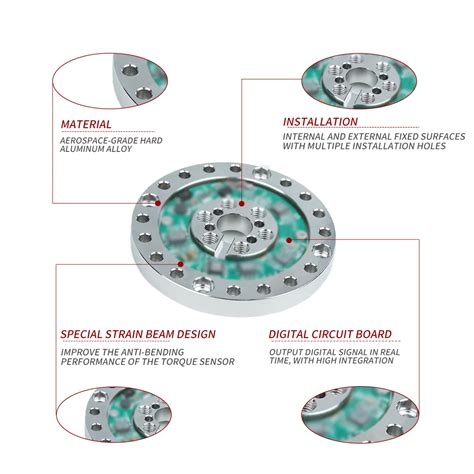 MATERIAL
AEROSPACE-GRADE HARD ALUMINUM ALLOY

INSTALLATION
INTERNAL AND EXTERNAL FIXED SURFACES WITH MULTIPLE INSTALLATION HOLES

SPECIAL STRAIN BEAM DESIGN
IMPROVE THE ANTI-BENDING PERFORMANCE OF THE TORQUE SENSOR

DIGITAL CIRCUIT BOARD
OUTPUT DIGITAL SIGNAL IN REAL TIME, WITH HIGH INTEGRATION