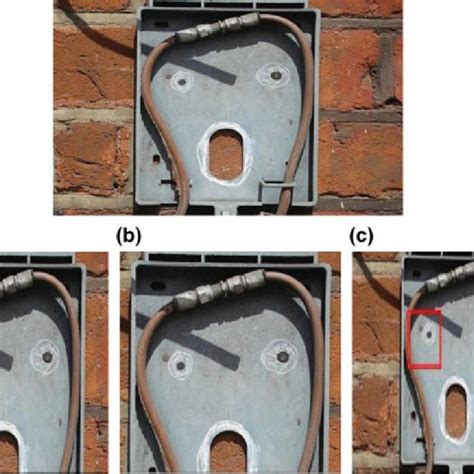 (b)

(c)