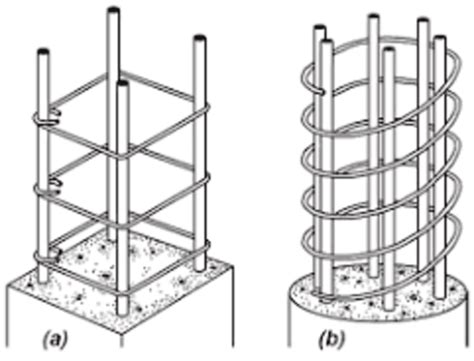 (a)

(b)