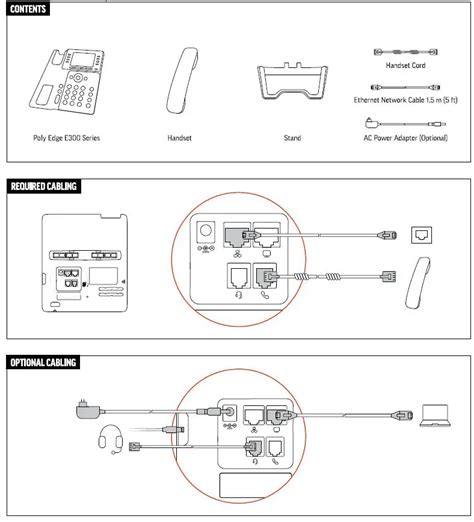 CONTENTS

Poly Edge E300 Series

Handset

Stand

Handset Cord

Ethernet Network Cable 1.5 m (5 ft)

AC Power Adapter (Optional)

REQUIRED CABLING

OPTIONAL CABLING