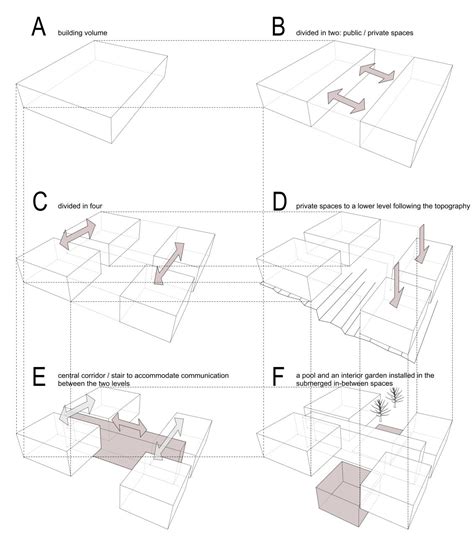 A building volume

B divided in two: public / private spaces

C divided in four

D private spaces to a lower level following the topography

E central corridor / stair to accommodate communication between the two levels

F a pool and an interior garden installed in the submerged in-between spaces