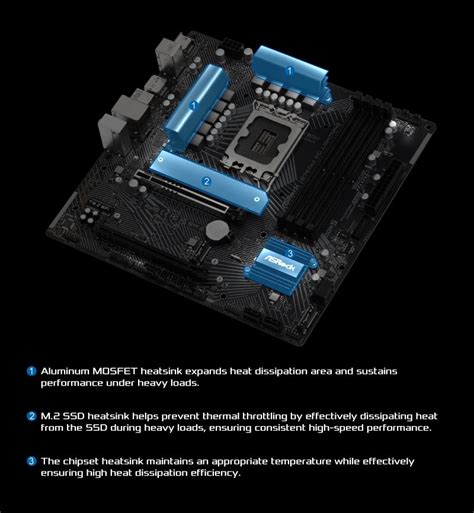 1
1
2
3
ASRock

1 Aluminum MOSFET heatsink expands heat dissipation area and sustains performance under heavy loads.

2 M.2 SSD heatsink helps prevent thermal throttling by effectively dissipating heat from the SSD during heavy loads, ensuring consistent high-speed performance.

3 The chipset heatsink maintains an appropriate temperature while effectively ensuring high heat dissipation efficiency.