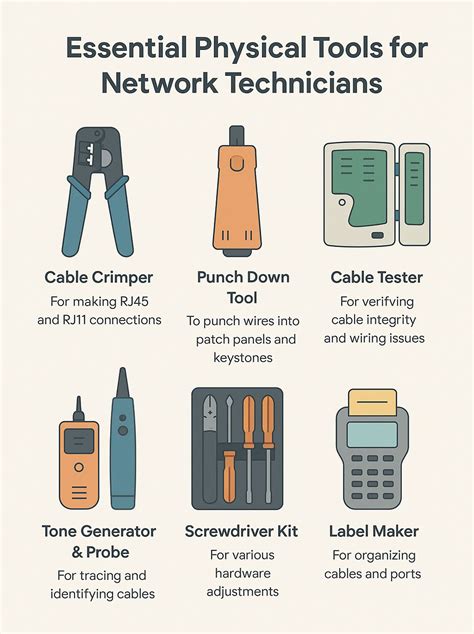 Essential Physical Tools for Network Technicians

Cable Crimper
For making RJ45 and RJ11 connections

Punch Down Tool
To punch wires into patch panels and keystones

Cable Tester
For verifving cable integrity and wiring issues

Tone Generator & Probe
For tracing and identifying cables

Screwdriver Kit
For various hardware adjustments

Label Maker
For organizing cables and ports