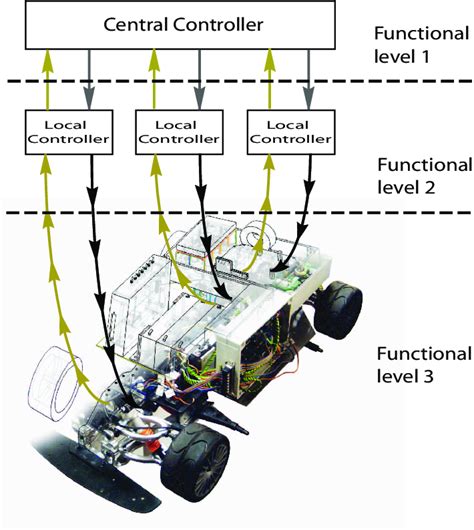 Central Controller

Functional level 1

Local Controller

Local Controller

Local Controller

Functional level 2

Functional level 3