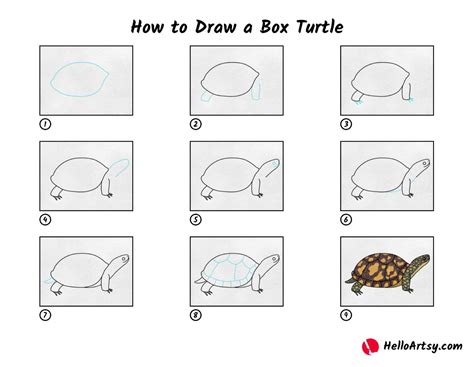 How to Draw a Box Turtle

1

2

3

4

5

6

7

8

9

HelloArtsy.com