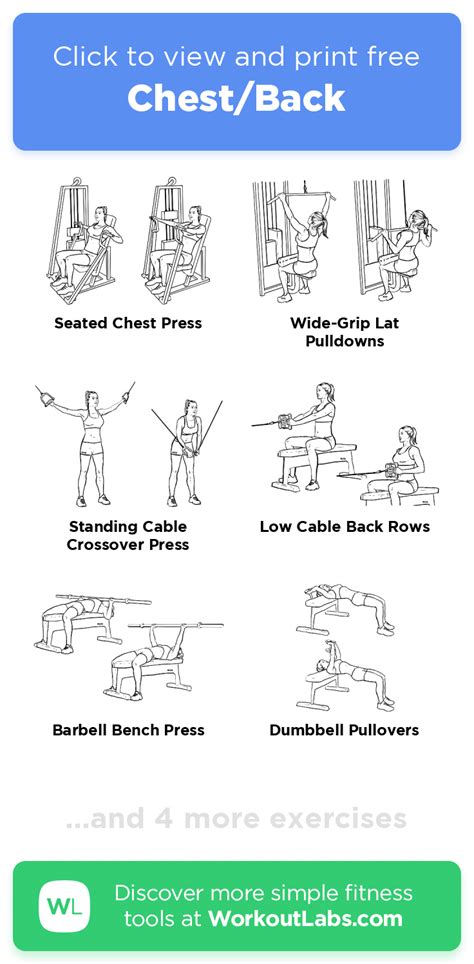 Click to view and print free
Chest/Back

Seated Chest Press

Wide-Grip Lat Pulldowns

Standing Cable Crossover Press

Low Cable Back Rows

Barbell Bench Press

Dumbbell Pullovers

...and 4 more exercises

WL

Discover more simple fitness tools at WorkoutLabs.com