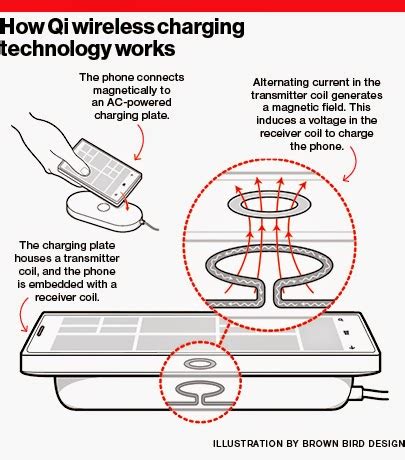 How Qi wireless charging technology works

The phone connects magnetically to an AC-powered charging plate.

Alternating current in the transmitter coil generates a magnetic field. This induces a voltage in the receiver coil to charge the phone.

The charging plate houses a transmitter coil, and the phone is embedded with a receiver coil.

ILLUSTRATION BY BROWN BIRD DESIGN