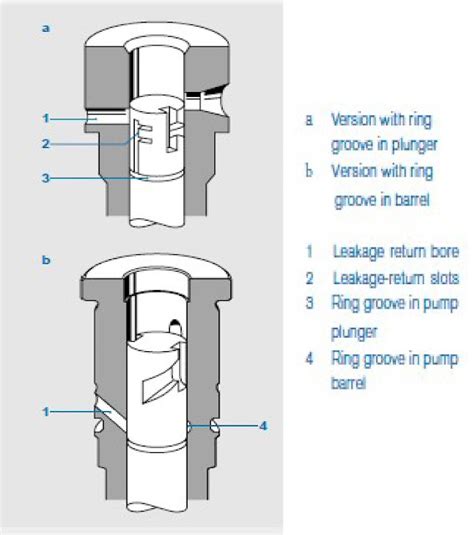 a

1

2

3

b

1

4

a Version with ring groove in plunger

b Version with ring groove in barrel

1 Leakage return bore

2 Leakage-return slots

3 Ring groove in pump plunger

4 Ring groove in pump barrel