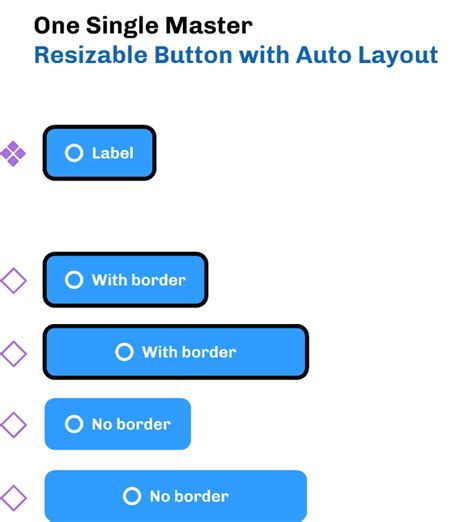 One Single Master
Resizable Button with Auto Layout

Label

With border

With border

No border

No border