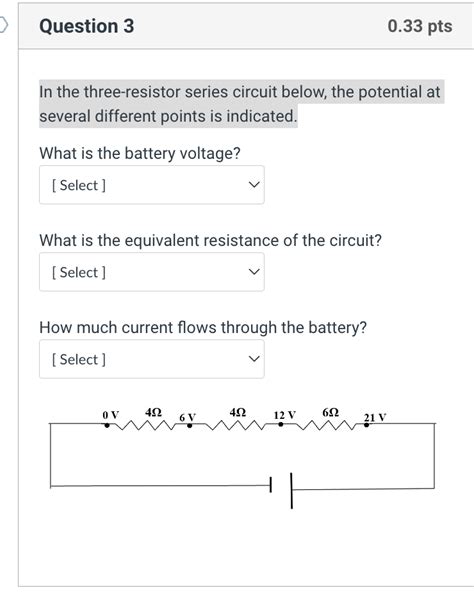 Question 3

0.33 pts

In the three-resistor series circuit below, the potential at several different points is indicated.

What is the battery voltage?

[ Select ]

What is the equivalent resistance of the circuit?

[ Select ]

How much current flows through the battery?

[ Select ]

0 V 4Ω 6 V 4Ω 12 V 6Ω 21 V