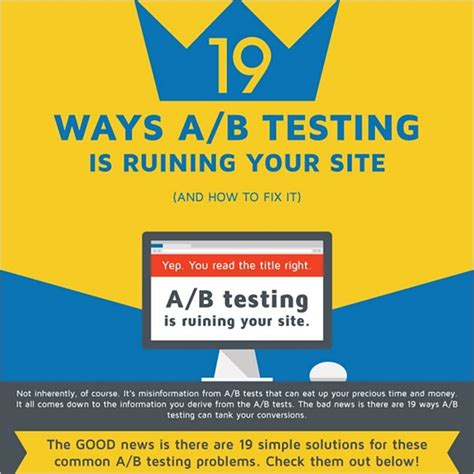 19

WAYS A/B TESTING IS RUINING YOUR SITE

(AND HOW TO FIX IT)

Yep. You read the title right.

A/B testing is ruining your site.

Not inherently, of course. It's misinformation from A/B tests that can eat up your precious time and money. It all comes down to the information you derive from the A/B tests. The bad news is there are 19 ways A/B testing can tank your conversions.

The GOOD news is there are 19 simple solutions for these common A/B testing problems. Check them out below!