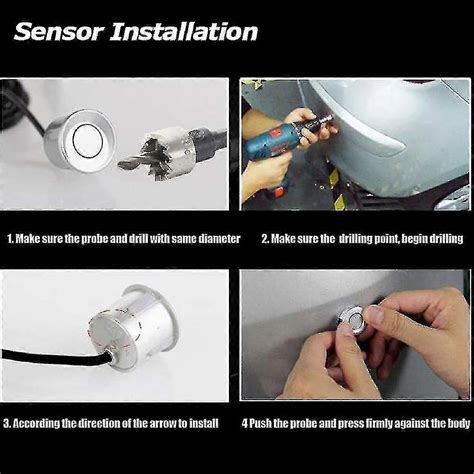 Sensor Installation

1. Make sure the probe and drill with same diameter

2. Make sure the drilling point, begin drilling

3. According the direction of the arrow to install

4 Push the probe and press firmly against the body