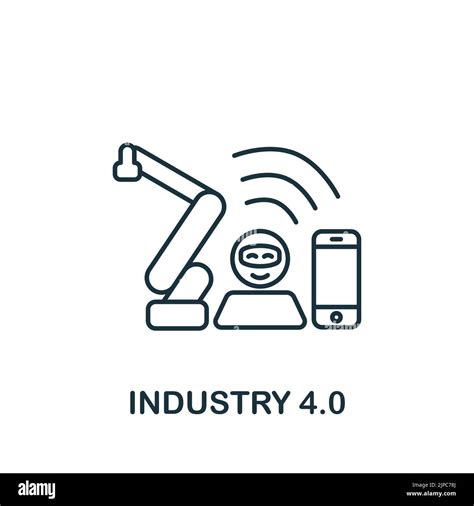 INDUSTRY 4.0

alamy

Image ID: 2JPC78J
www.alamy.com