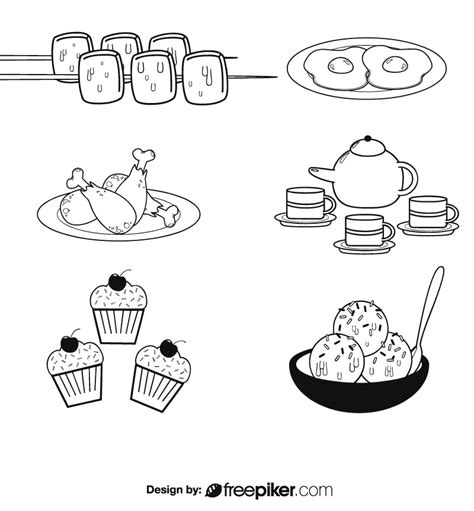 Design by: freepiker.com