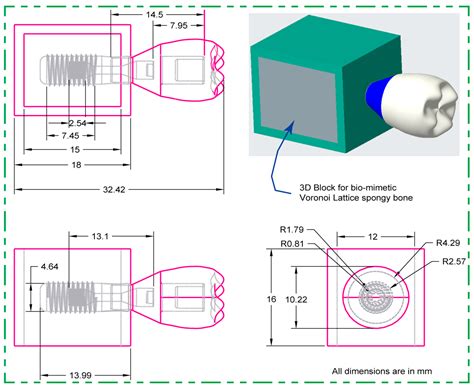 14.5
7.95
2.54
7.45
15
18
32.42

3D Block for bio-mimetic Voronoi Lattice spongy bone

13.1
4.64
13.99

R1.79
R0.81
12
R4.29
R2.57
16
10.22

All dimensions are in mm