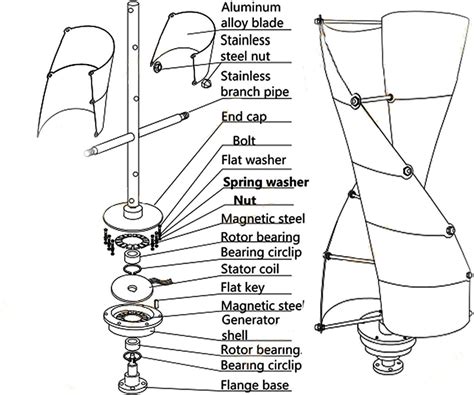 Aluminum alloy blade
Stainless steel nut
Stainless branch pipe
End cap
Bolt
Flat washer
Spring washer
Nut
Magnetic steel
Rotor bearing
Bearing circlip
Stator coil
Flat key
Magnetic steel
Generator shell
Rotor bearing
Bearing circlip
Flange base