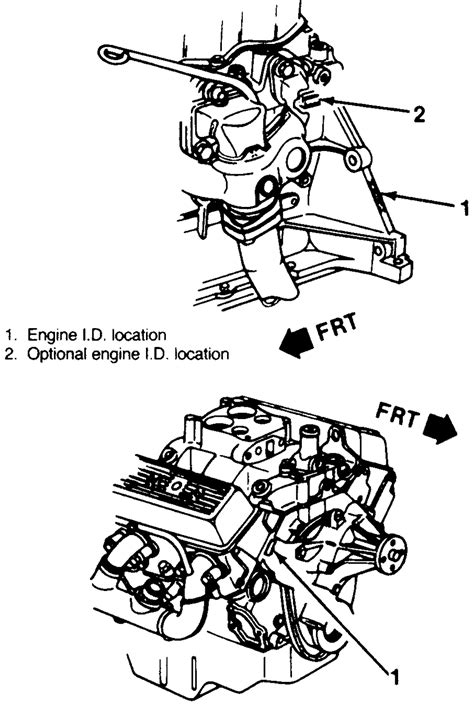 2

1

1. Engine I.D. location
2. Optional engine I.D. location

FRT

FRT

1