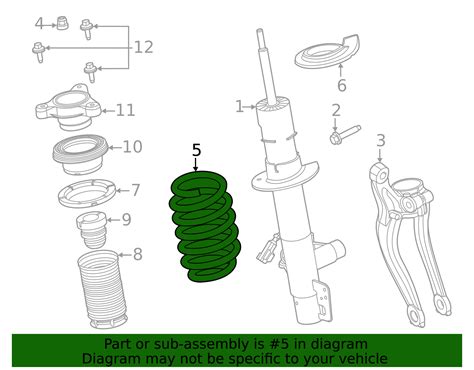 4
12
11
10
7
9
8
5
1
6
2
3

Part or sub-assembly is #5 in diagram
Diagram may not be specific to your vehicle