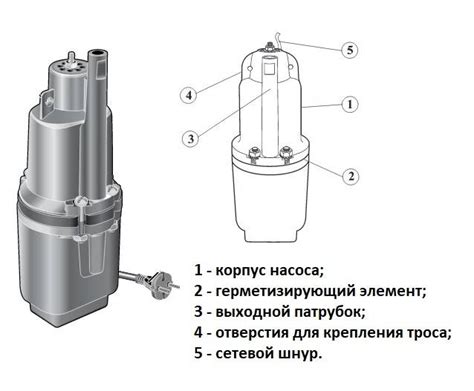 5

4

1

3

2

1 - корпус насоса;
2 - герметизирующий элемент;
3 - выходной патрубок;
4 - отверстия для крепления троса;
5 - сетевой шнур.