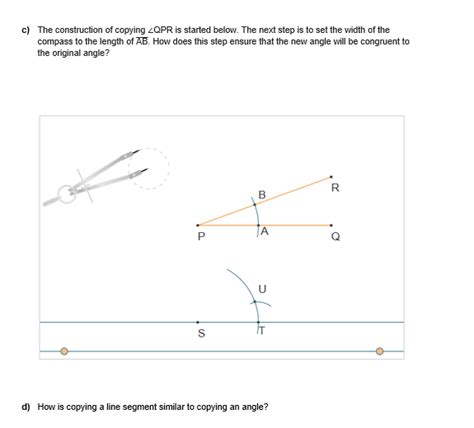 c) The construction of copying $\angle QPR$ is started below. The next step is to set the width of the compass to the length of $\overline{AB}$. How does this step ensure that the new angle will be congruent to the original angle?

B

R

P

A

Q

U

S

T

d) How is copying a line segment similar to copying an angle?