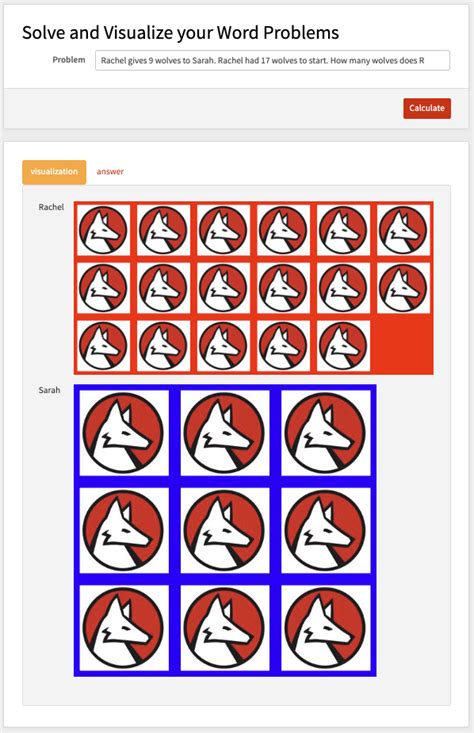 Solve and Visualize your Word Problems

Problem Rachel gives 9 wolves to Sarah. Rachel had 17 wolves to start. How many wolves does R

Calculate

visualization answer

Rachel

Sarah