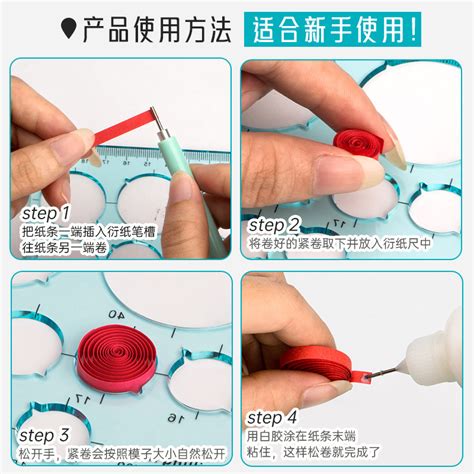 产品使用方法 适合新手使用！

18 17 16 15 14

step 1
把纸条一端插入衍纸笔槽
往纸条另一端卷

17

step 2
将卷好的紧卷取下并放入衍纸尺中

40

17

16

step 3
松开手，紧卷会按照模子大小自然松开

step 4
用白胶涂在纸条末端
粘住，这样松卷就完成了