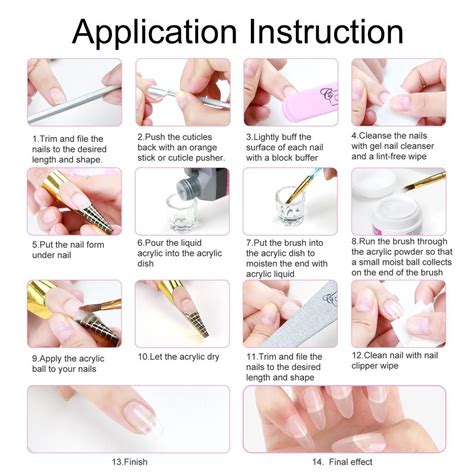 Application Instruction

1.Trim and file the nails to the desired length and shape.

2.Push the cuticles back with an orange stick or cuticle pusher.

3.Lightly buff the surface of each nail with a block buffer

4.Cleanse the nails with gel nail cleanser and a lint-free wipe

5.Put the nail form under nail

6.Pour the liquid acrylic into the acrylic dish

7.Put the brush into the acrylic dish to moisten the end with acrylic liquid

8.Run the brush through the acrylic powder so that a small moist ball collects on the end of the brush

9.Apply the acrylic ball to your nails

10.Let the acrylic dry

11.Trim and file the nails to the desired length and shape

12.Clean nail with nail clipper wipe

13.Finish

14. Final effect