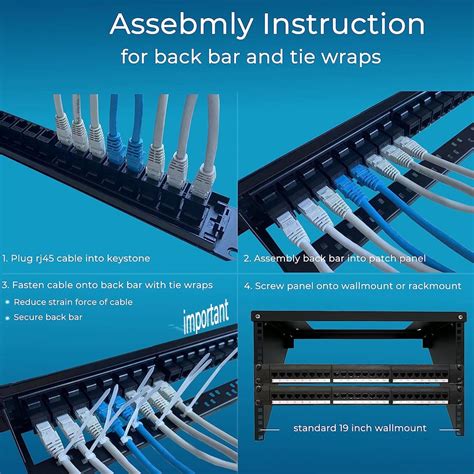 Assebmly Instruction
for back bar and tie wraps

1. Plug rj45 cable into keystone

2. Assembly back bar into patch panel

3. Fasten cable onto back bar with tie wraps
• Reduce strain force of cable
• Secure back bar

important

4. Screw panel onto wallmount or rackmount

standard 19 inch wallmount