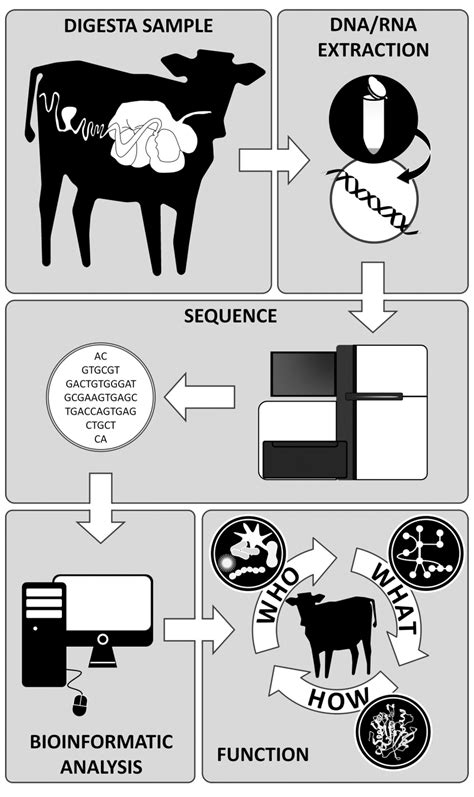 DIGESTA SAMPLE

DNA/RNA EXTRACTION

SEQUENCE

AC
GTGCGT
GACTGTGGGAT
GCGAAGTGAGC
TGACCAGTGAG
CTGCT
CA

BIOINFORMATIC ANALYSIS

WHO
WHAT
HOW

FUNCTION