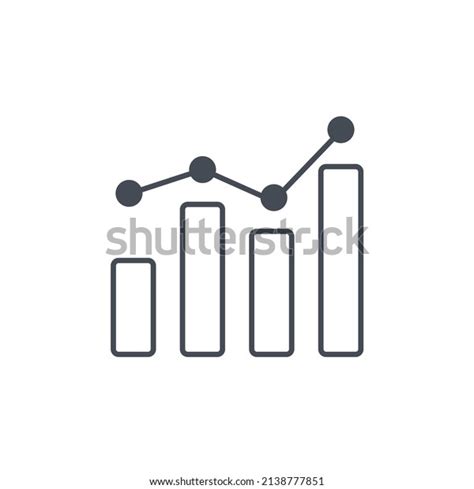 shutterstock

www.shutterstock.com · 2138777851