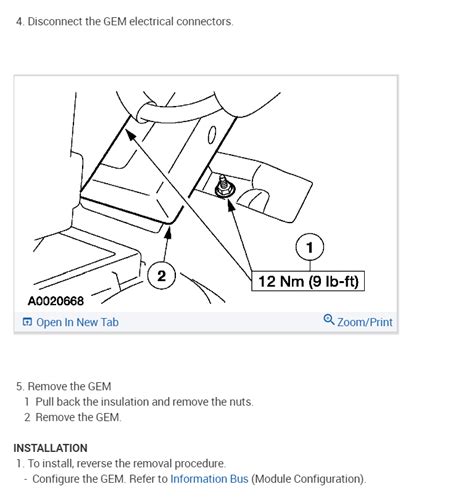 4. Disconnect the GEM electrical connectors.

1

2

12 Nm (9 lb-ft)

A0020668

Open In New Tab

Zoom/Print

5. Remove the GEM
1 Pull back the insulation and remove the nuts.
2 Remove the GEM.

INSTALLATION
1. To install, reverse the removal procedure.
- Configure the GEM. Refer to Information Bus (Module Configuration).