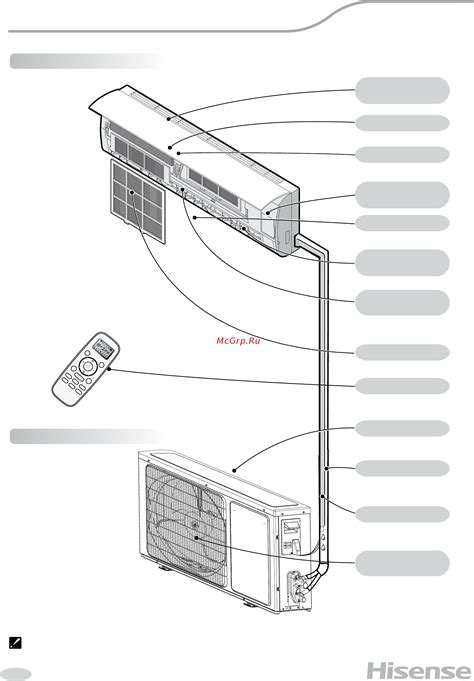 McGrp.Ru

Hisense