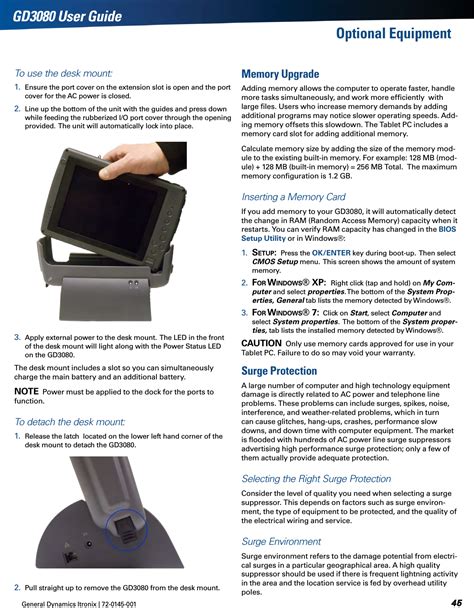 GD3080 User Guide

Optional Equipment

To use the desk mount:

1. Ensure the port cover on the extension slot is open and the port cover for the AC power is closed.

2. Line up the bottom of the unit with the guides and press down while feeding the rubberized I/O port cover through the opening provided. The unit will automatically lock into place.

3. Apply external power to the desk mount. The LED in the front of the desk mount will light along with the Power Status LED on the GD3080.

The desk mount includes a slot so you can simultaneously charge the main battery and an additional battery.

NOTE Power must be applied to the dock for the ports to function.

To detach the desk mount:

1. Release the latch located on the lower left hand corner of the desk mount to detach the GD3080.

2. Pull straight up to remove the GD3080 from the desk mount.

Memory Upgrade

Adding memory allows the computer to operate faster, handle more tasks simultaneously, and work more efficiently with large files. Users who increase memory demands by adding additional programs may notice slower operating speeds. Adding memory offsets this slowdown. The Tablet PC includes a memory card slot for adding additional memory.

Calculate memory size by adding the size of the memory module to the existing built-in memory. For example: 128 MB (module) + 128 MB (built-in memory) = 256 MB Total. The maximum memory configuration is 1.2 GB.

Inserting a Memory Card

If you add memory to your GD3080, it will automatically detect the change in RAM (Random Access Memory) capacity when it restarts. You can verify RAM capacity has changed in the BIOS Setup Utility or in Windows®:

1. SETUP: Press the OK/ENTER key during boot-up. Then select CMOS Setup menu. This screen shows the amount of system memory.

2. FOR WINDOWS® XP: Right click (tap and hold) on My Computer and select properties. The bottom of the System Properties, General tab lists the memory detected by Windows®.

3. FOR WINDOWS® 7: Click on Start, select Computer and select System properties. The bottom of the System properties, tab lists the installed memory detected by Windows®.

CAUTION Only use memory cards approved for use in your Tablet PC. Failure to do so may void your warranty.

Surge Protection

A large number of computer and high technology equipment damage is directly related to AC power and telephone line problems. These problems can include surges, spikes, noise, interference, and weather-related problems, which in turn can cause glitches, hang-ups, crashes, performance slow downs, and down time with computer equipment. The market is flooded with hundreds of AC power line surge suppressors advertising high performance surge protection; only a few of them actually provide adequate protection.

Selecting the Right Surge Protection

Consider the level of quality you need when selecting a surge suppressor. This depends on factors such as surge environment, the type of equipment to be protected, and the quality of the electrical wiring and service.

Surge Environment

Surge environment refers to the damage potential from electrical surges in a particular geographical area. A high quality suppressor should be used if there is frequent lightning activity in the area and the location service is fed by overhead utility poles.

General Dynamics Itronix | 72-0145-001

45