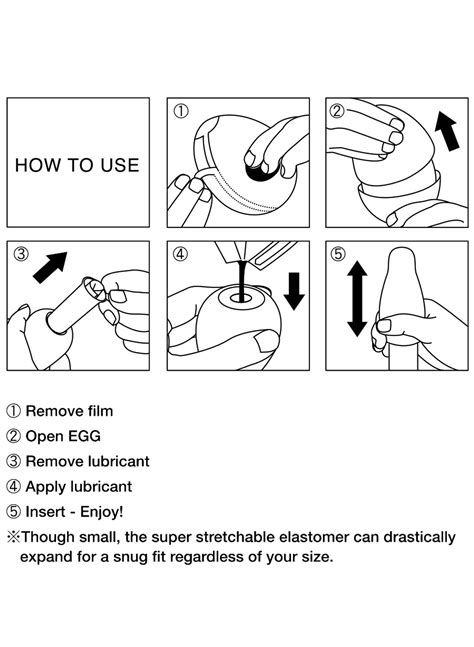 HOW TO USE

①

②

③

④

⑤

① Remove film
② Open EGG
③ Remove lubricant
④ Apply lubricant
⑤ Insert - Enjoy!
※Though small, the super stretchable elastomer can drastically expand for a snug fit regardless of your size.