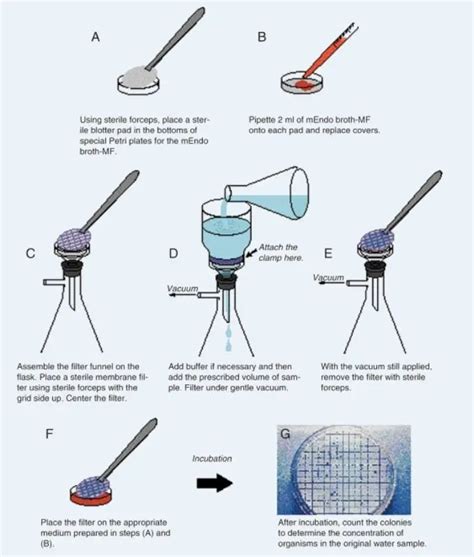 A

Using sterile forceps, place a sterile blotter pad in the bottoms of special Petri plates for the mEndo broth-MF.

B

Pipette 2 ml of mEndo broth-MF onto each pad and replace covers.

C

Assemble the filter funnel on the flask. Place a sterile membrane filter using sterile forceps with the grid side up. Center the filter.

D

Attach the clamp here.

Vacuum

Add buffer if necessary and then add the prescribed volume of sample. Filter under gentle vacuum.

E

Vacuum

With the vacuum still applied, remove the filter with sterile forceps.

F

Place the filter on the appropriate medium prepared in steps (A) and (B).

Incubation

G

After incubation, count the colonies to determine the concentration of organisms in the original water sample.