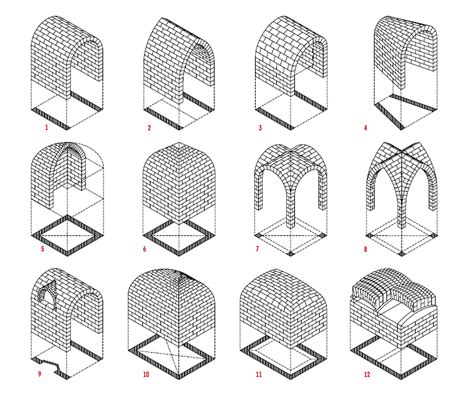 1
2
3
4
5
6
7
8
9
10
11
12