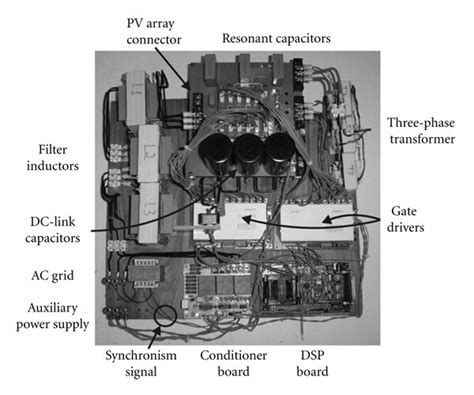 PV array connector

Resonant capacitors

Three-phase transformer

Filter inductors

L1

L2

L3

DC-link capacitors

Gate drivers

AC grid

Auxiliary power supply

Synchronism signal

Conditioner board

DSP board