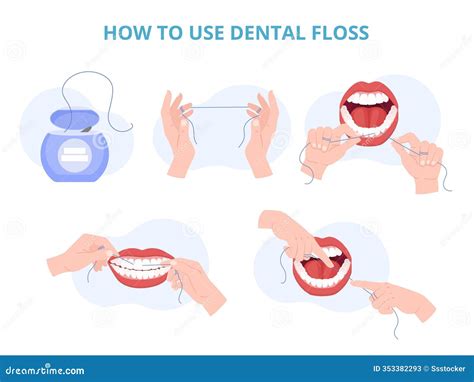 HOW TO USE DENTAL FLOSS

dreamstime.com

ID 353382293 © Ssstocker