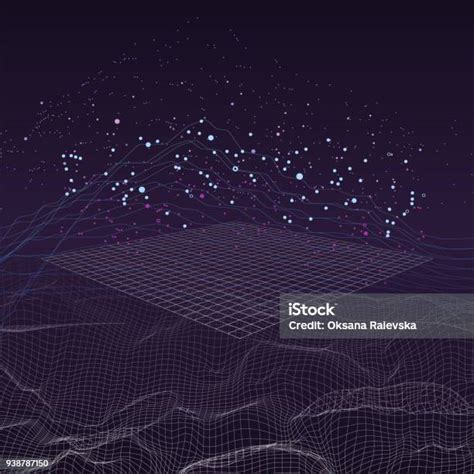 iStock
Credit: Oksana Ralevska

938787150