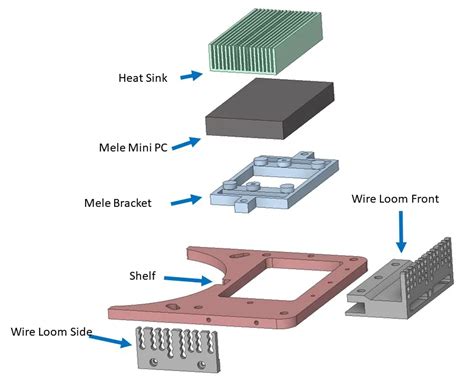 Heat Sink

Mele Mini PC

Mele Bracket

Wire Loom Front

Shelf

Wire Loom Side