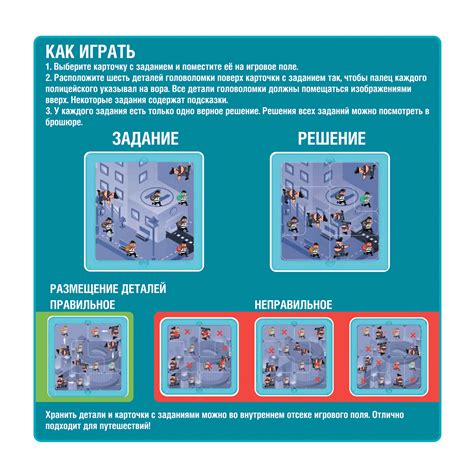 КАК ИГРАТЬ
1. Выберите карточку с заданием и поместите её на игровое поле.
2. Расположите шесть деталей головоломки поверх карточки с заданием так, чтобы палец каждого полицейского указывал на вора. Все детали головоломки должны помещаться изображениями вверх. Некоторые задания содержат подсказки.
3. У каждого задания есть только одно верное решение. Решения всех заданий можно посмотреть в брошюре.

ЗАДАНИЕ

РЕШЕНИЕ

РАЗМЕЩЕНИЕ ДЕТАЛЕЙ
ПРАВИЛЬНОЕ

НЕПРАВИЛЬНОЕ

Хранить детали и карточки с заданиями можно во внутреннем отсеке игрового поля. Отлично подходит для путешествий!